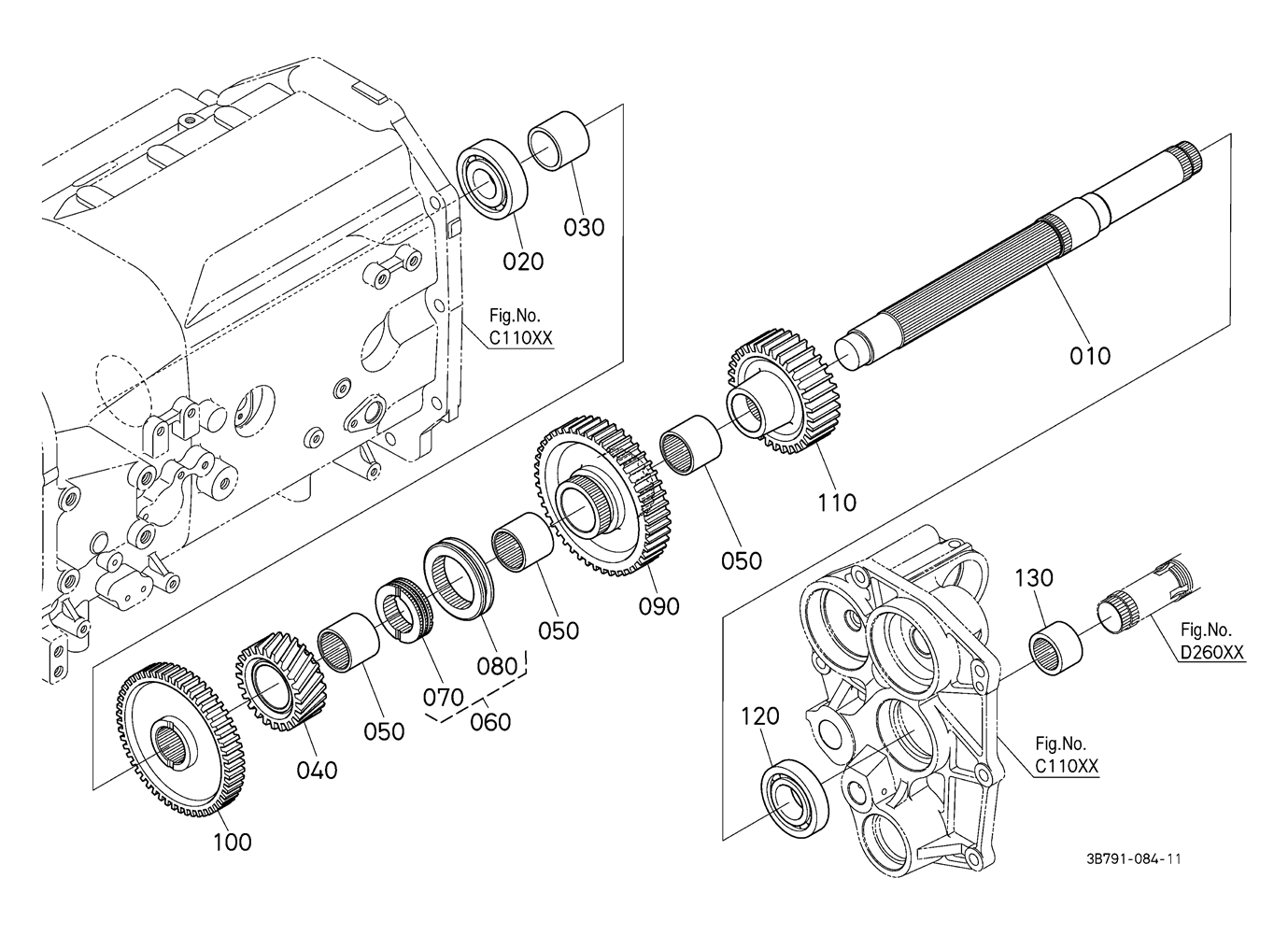 020
030
Fig.No.
C110XX
010
110
050
090
050
080
070
060
050
040
100
130
Fig.No.
D260XX
120
Fig.No.
C110XX
3B791-084-11